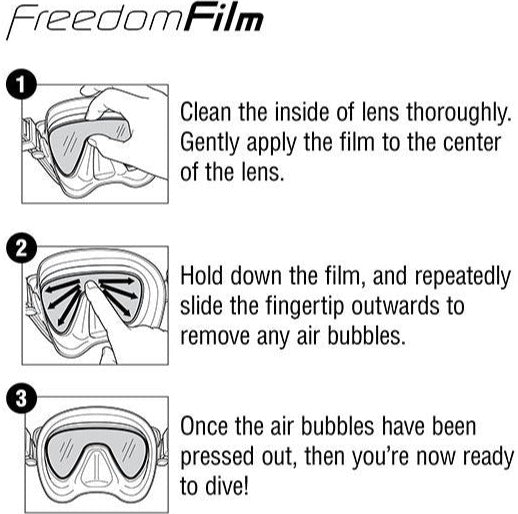 FreedomFilm

1

Clean the inside of lens thoroughly. Gently apply the film to the center of the lens.

2

Hold down the film, and repeatedly slide the fingertip outwards to remove any air bubbles.

3

Once the air bubbles have been pressed out, then you're now ready to dive!